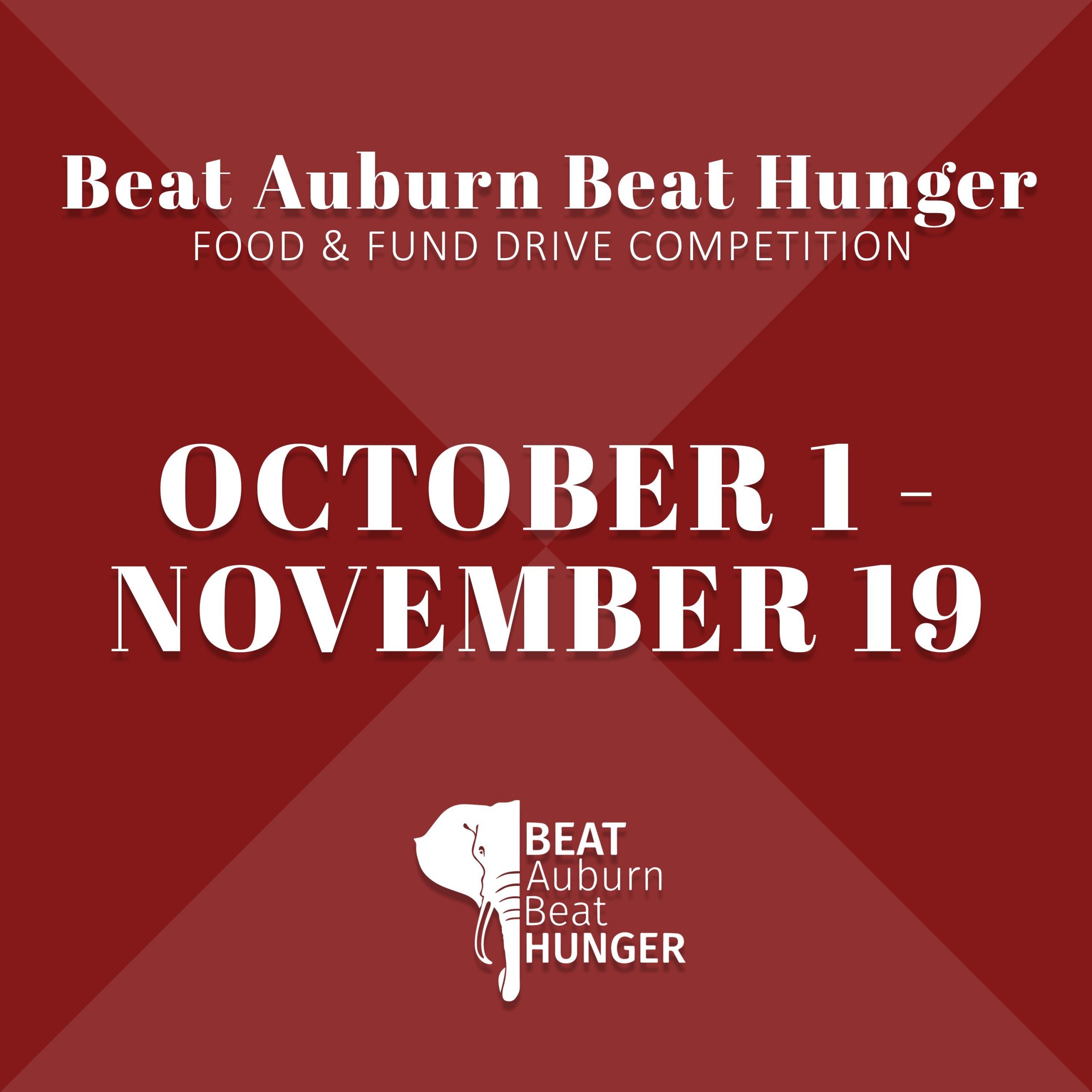 Beat Auburn Beat Hunger
FOOD & FUND DRIVE COMPETITION

OCTOBER 1 - NOVEMBER 19

BEAT
Auburn
Beat
HUNGER